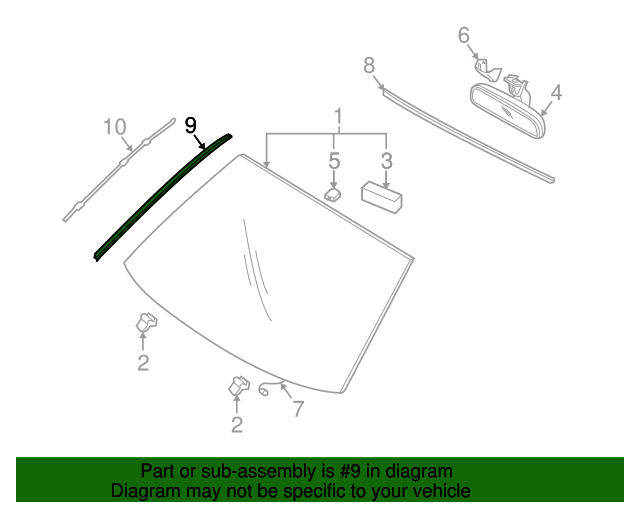 6
8
4
10
9
1
5
3
2
2
7

Part or sub-assembly is #9 in diagram
Diagram may not be specific to your vehicle