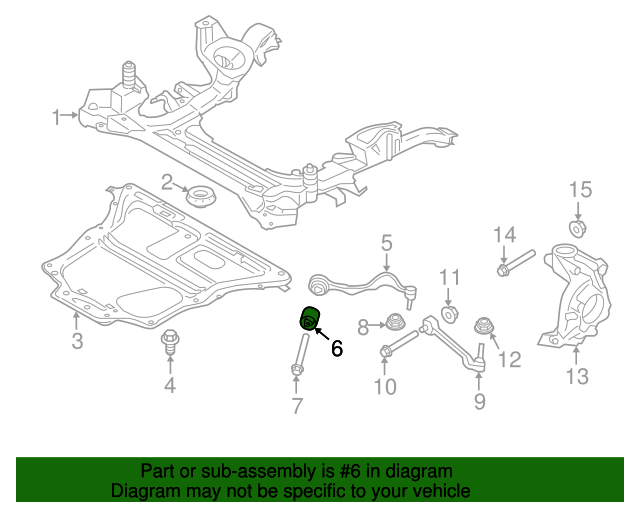 1
2
3
4
5
6
7
8
9
10
11
12
13
14
15

Part or sub-assembly is #6 in diagram
Diagram may not be specific to your vehicle