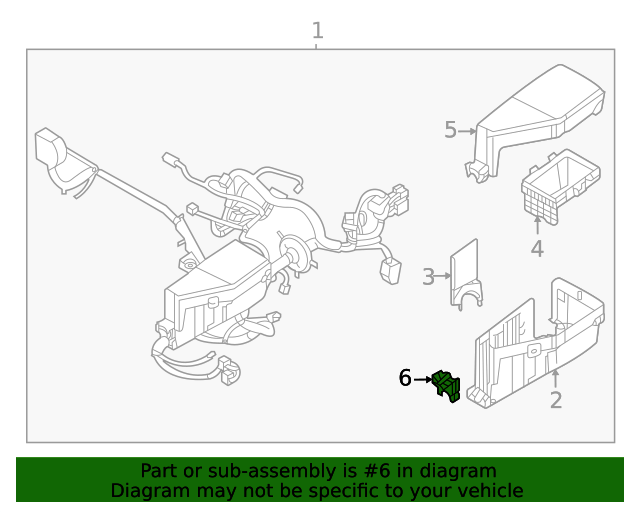 1
5
4
3
6
2

Part or sub-assembly is #6 in diagram
Diagram may not be specific to your vehicle