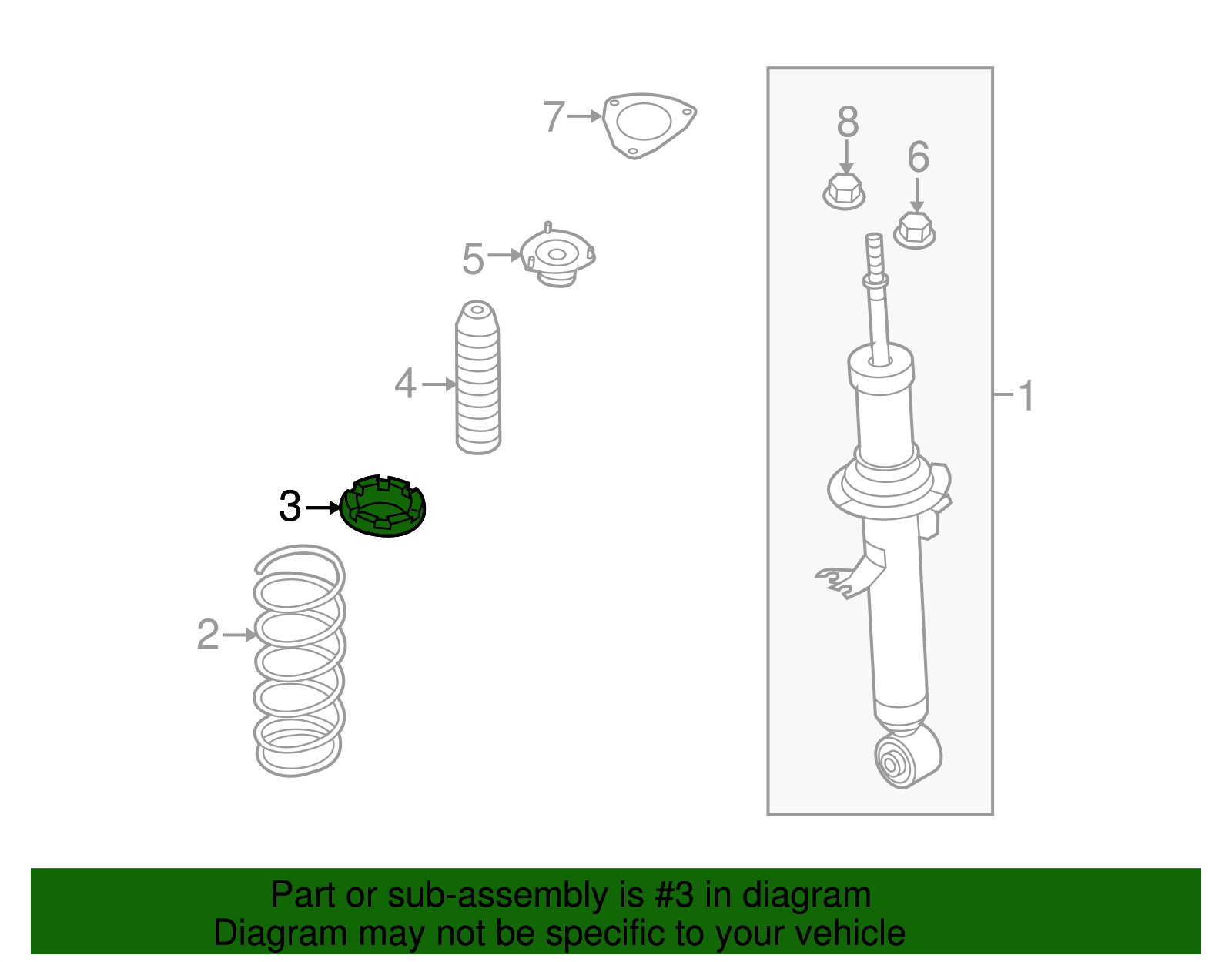 7
8
6
5
4
1
3
2

Part or sub-assembly is #3 in diagram
Diagram may not be specific to your vehicle