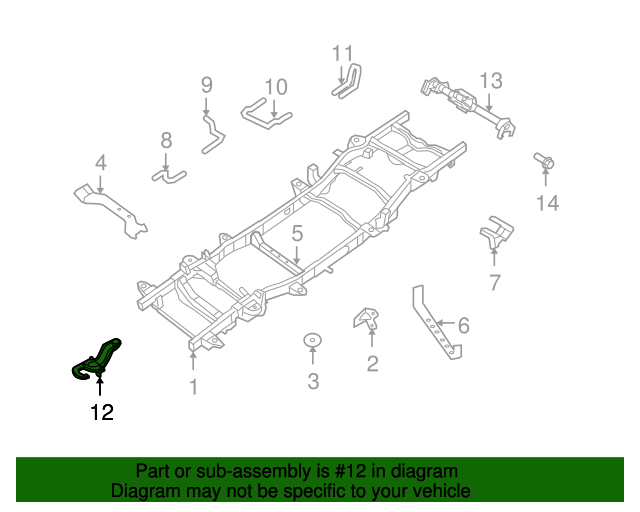 11
9
10
13
8
4
14
5
7
6
2
3
1
12

Part or sub-assembly is #12 in diagram
Diagram may not be specific to your vehicle