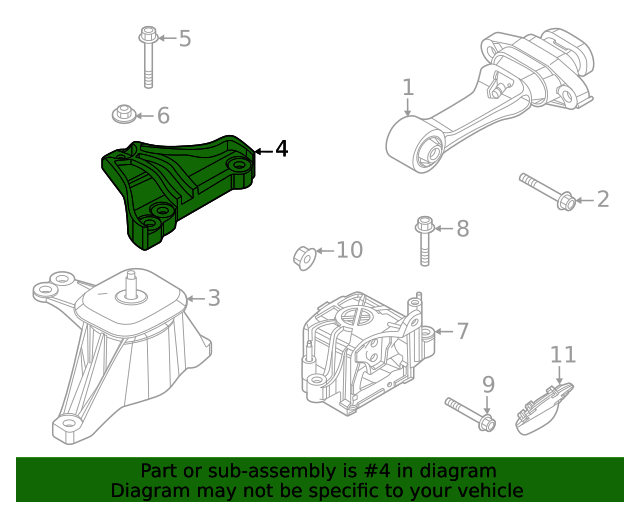 5
1
6
4
2
8
10
3
7
11
9

Part or sub-assembly is #4 in diagram
Diagram may not be specific to your vehicle