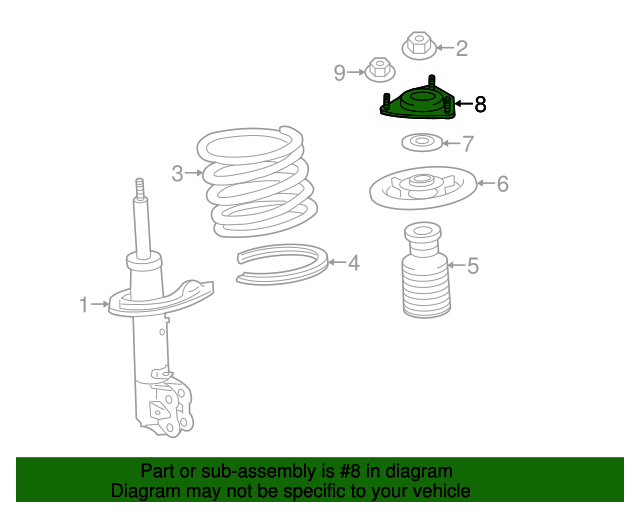 2
9
8
7
3
6
4
5
1

Part or sub-assembly is #8 in diagram
Diagram may not be specific to your vehicle