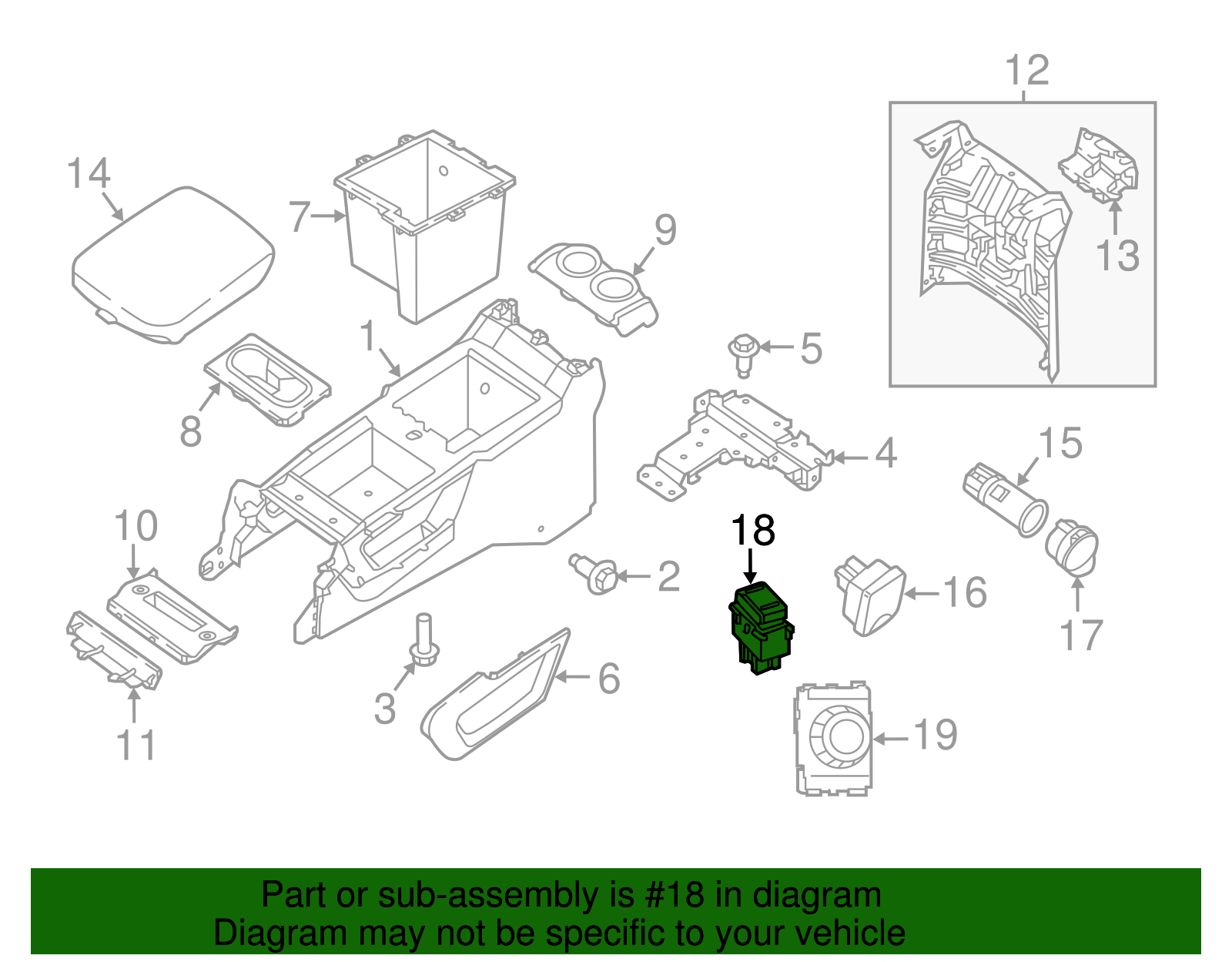 12
14
7
9
13
1
5
8
4
15
10
18
2
16
17
3
6
11
19

Part or sub-assembly is #18 in diagram
Diagram may not be specific to your vehicle