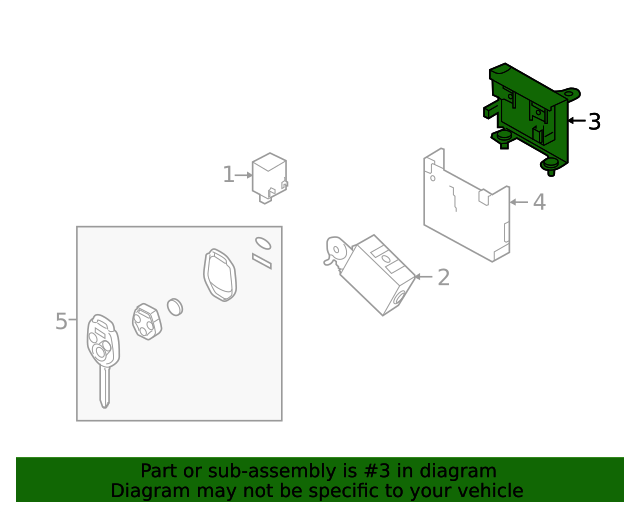 3

1

4

2

5

Part or sub-assembly is #3 in diagram
Diagram may not be specific to your vehicle