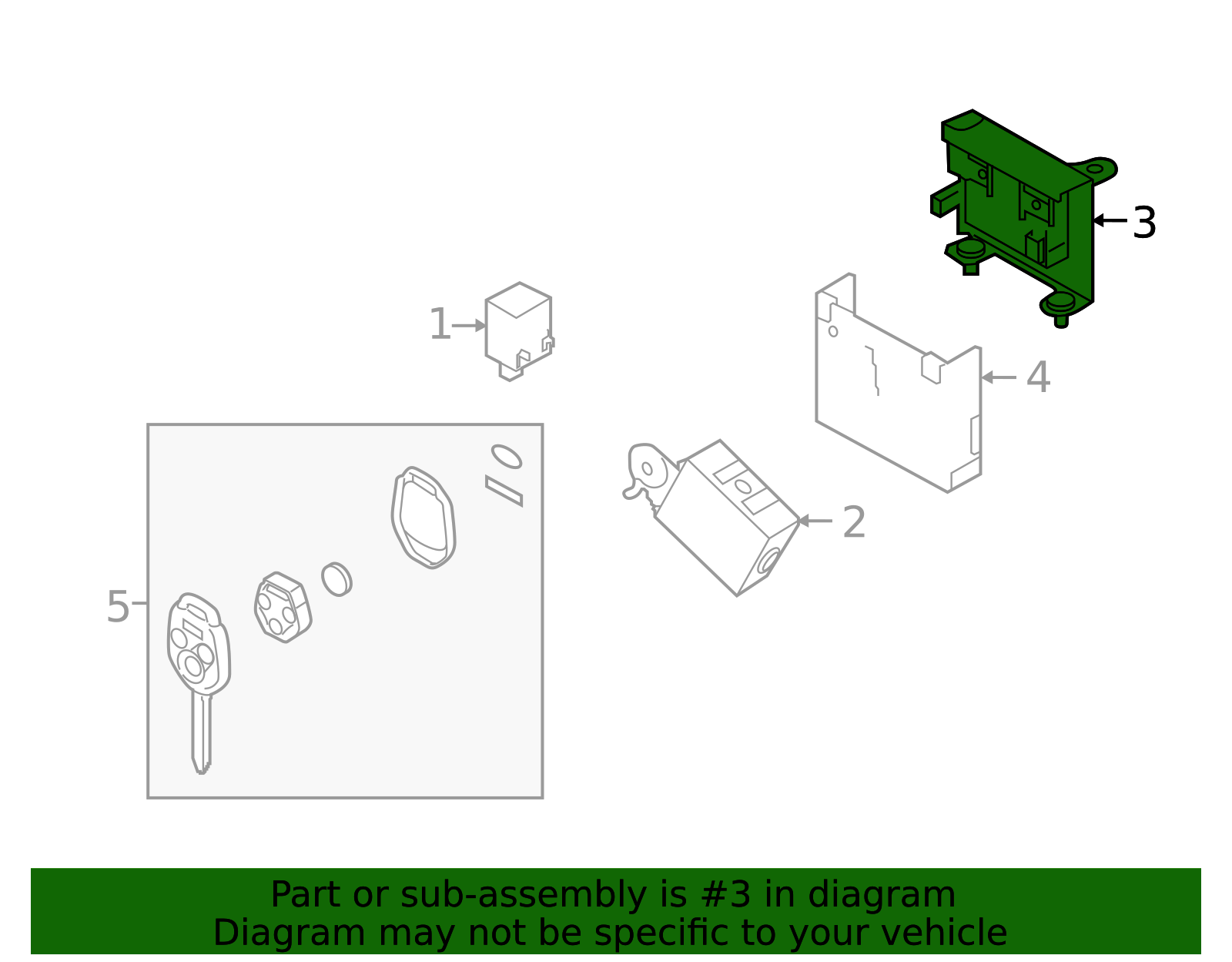 3

1

4

2

5

Part or sub-assembly is #3 in diagram
Diagram may not be specific to your vehicle