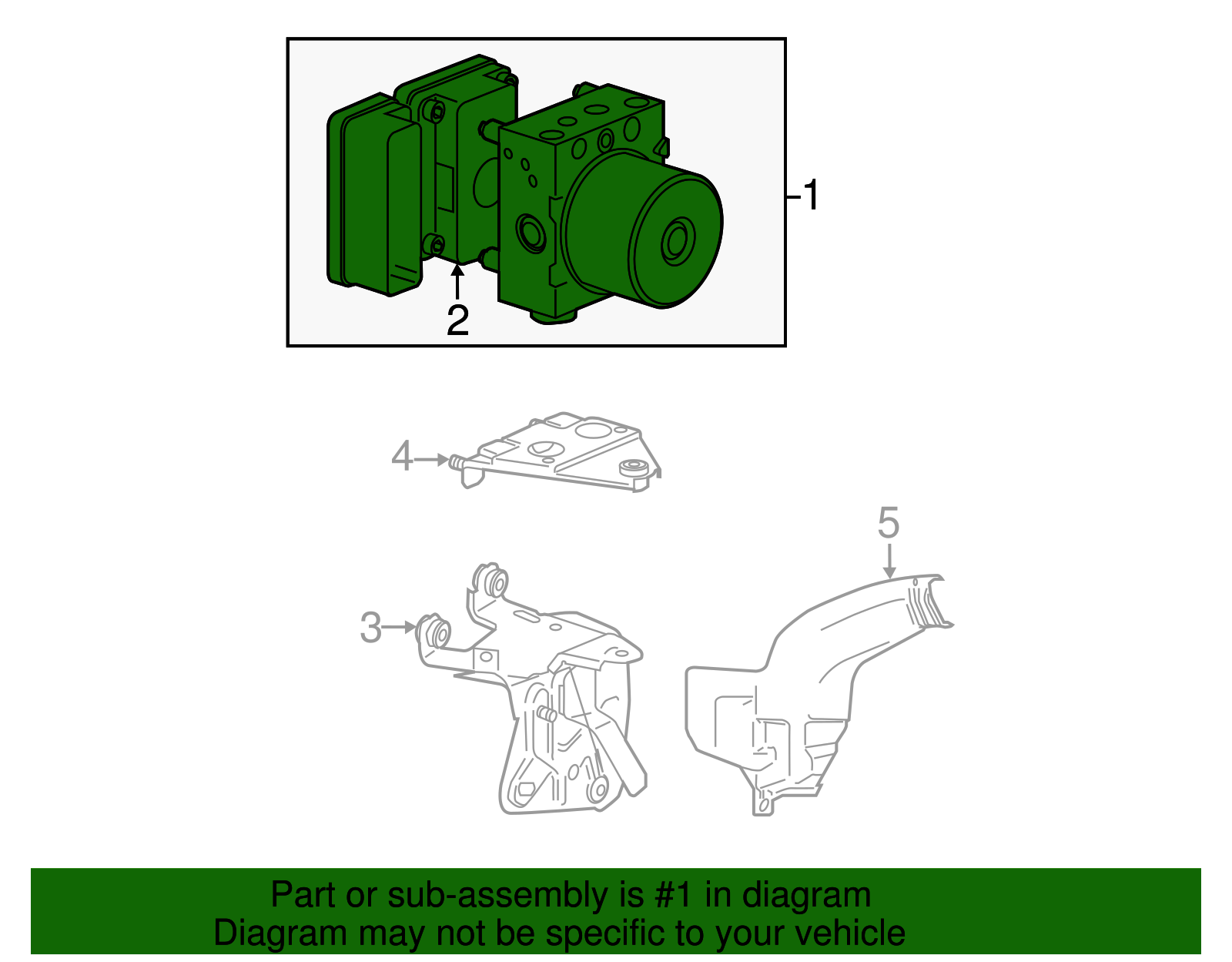 1

2

4

5

3

Part or sub-assembly is #1 in diagram
Diagram may not be specific to your vehicle