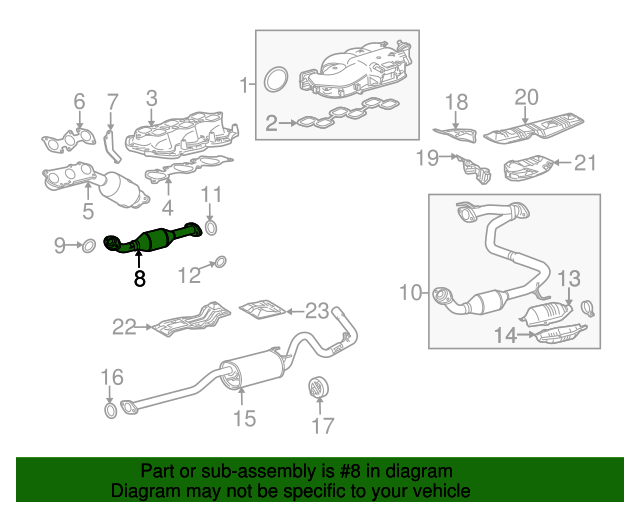 1
2
6
7
3
18
20
19
21
5
4
11
9
8
12
10
13
14
22
23
16
15
17

Part or sub-assembly is #8 in diagram
Diagram may not be specific to your vehicle