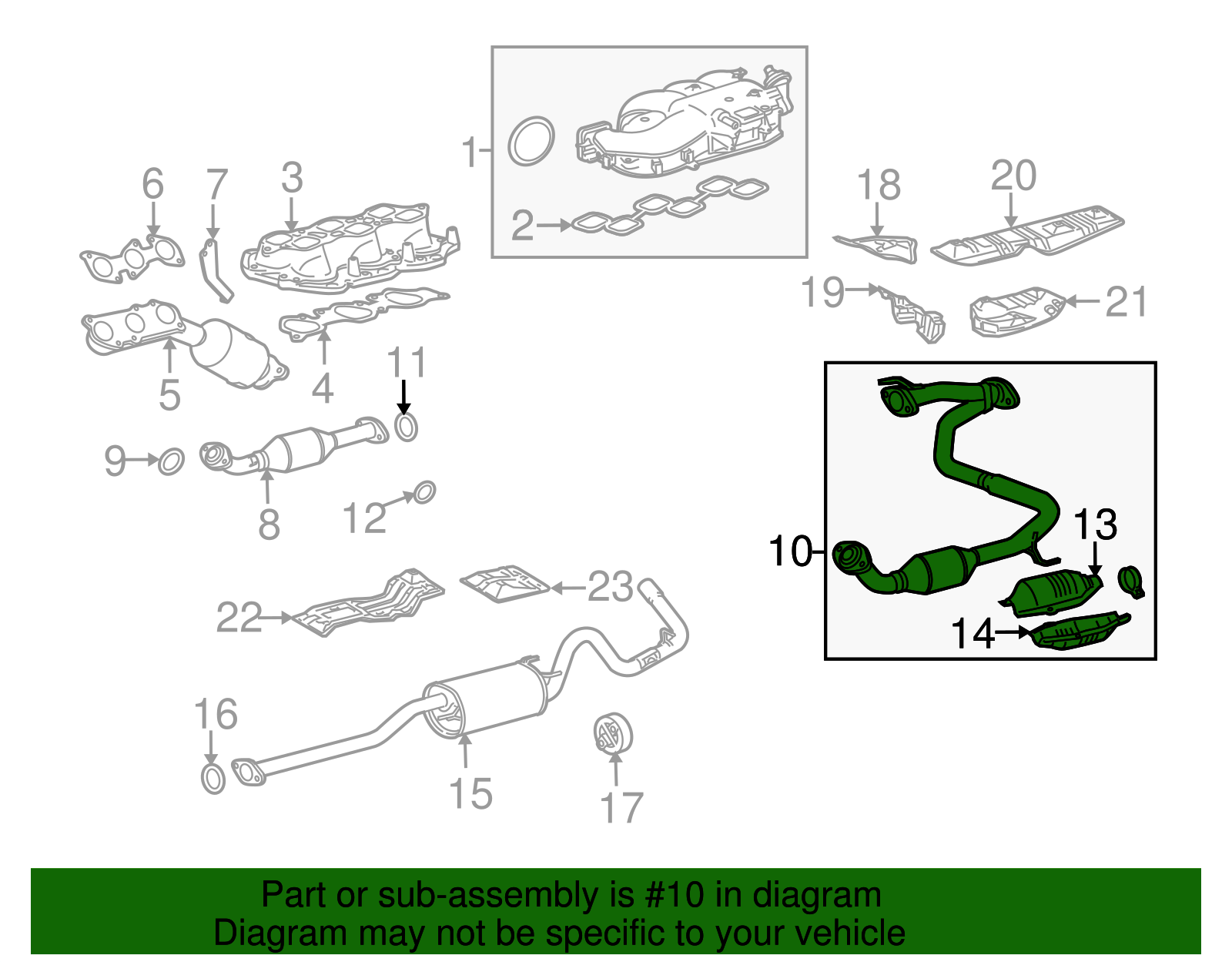 1
2
6
7
3
18
20
19
21
5
4
11
9
8
12
10
13
14
22
23
16
15
17

Part or sub-assembly is #10 in diagram
Diagram may not be specific to your vehicle