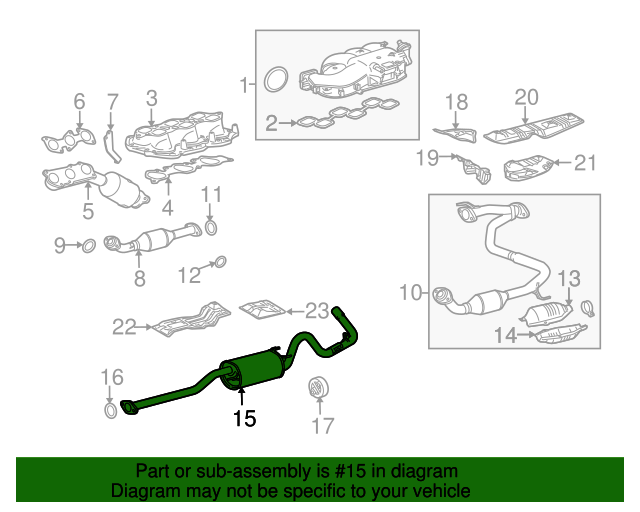 1
2
6
7
3
18
20
19
21
5
4
11
9
8
12
10
13
14
22
23
16
15
17

Part or sub-assembly is #15 in diagram
Diagram may not be specific to your vehicle