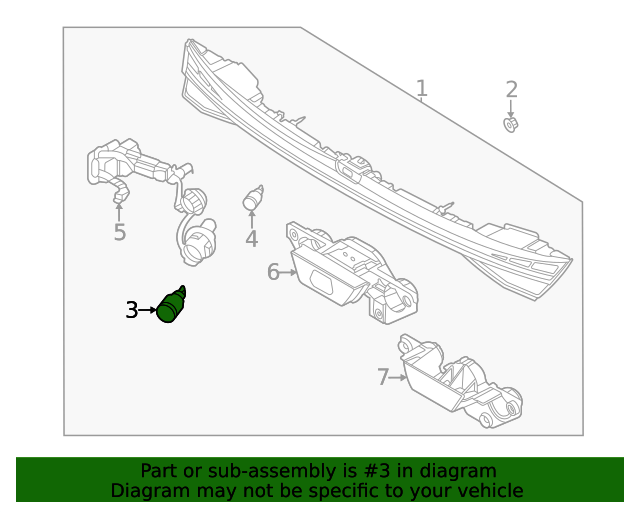 1
2
5
4
6
3
7

Part or sub-assembly is #3 in diagram
Diagram may not be specific to your vehicle