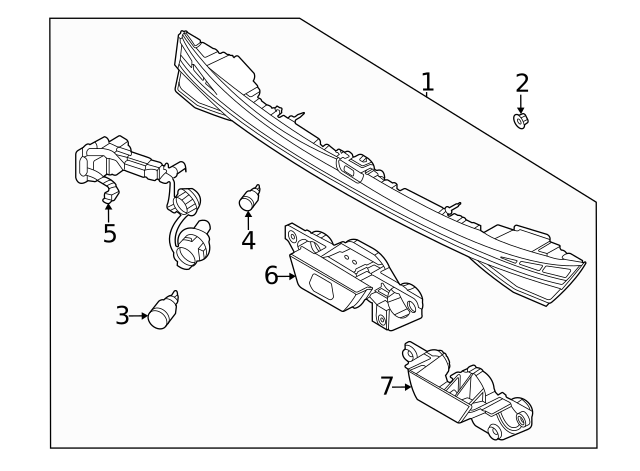 1
2
5
4
6
3
7