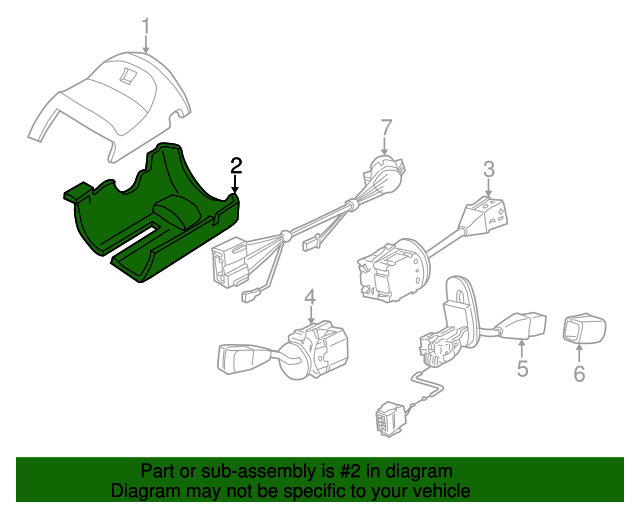 1
2
7
3
4
5
6

Part or sub-assembly is #2 in diagram
Diagram may not be specific to your vehicle