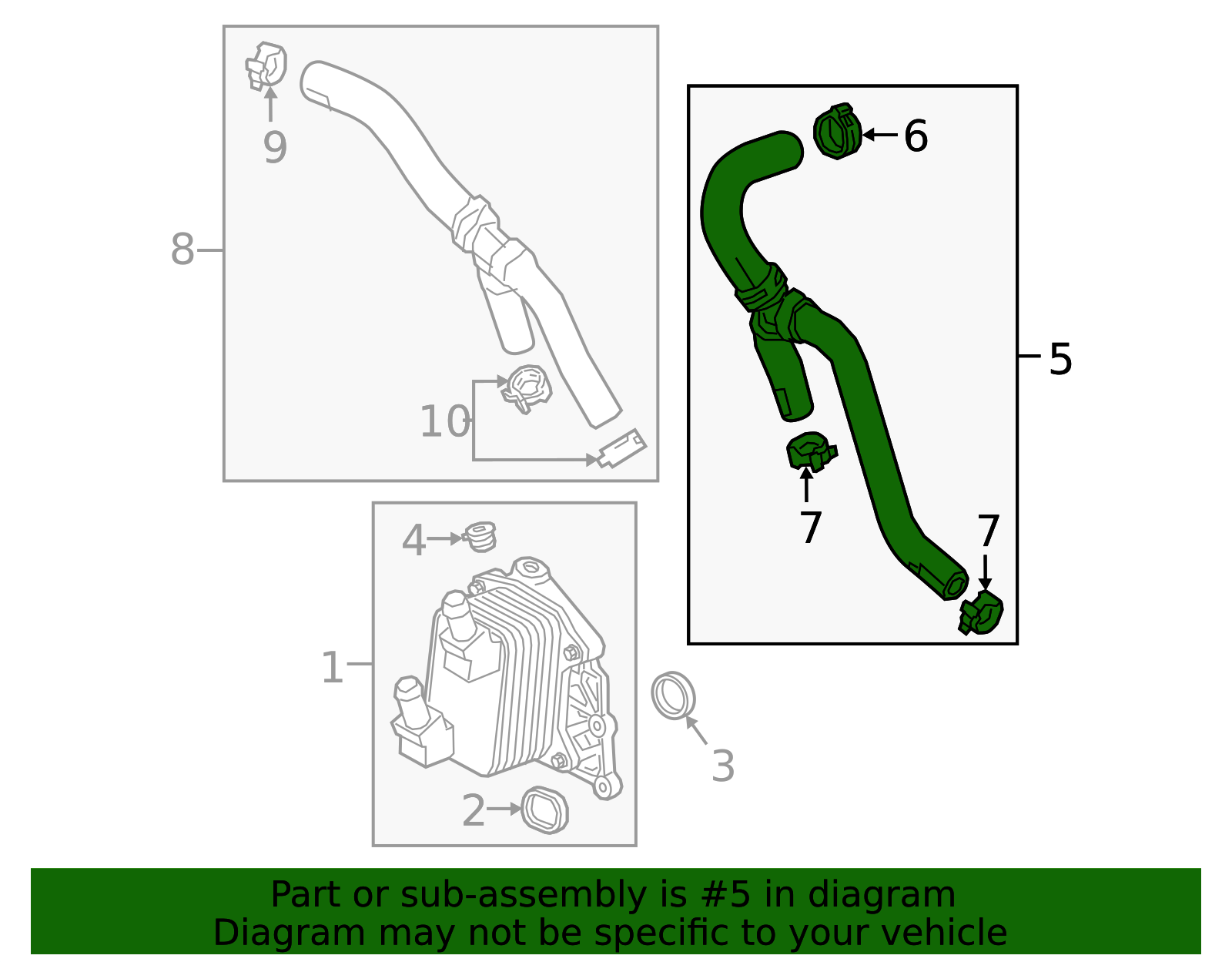 9
8
10
6
5
7
7
4
1
3
2

Part or sub-assembly is #5 in diagram
Diagram may not be specific to your vehicle