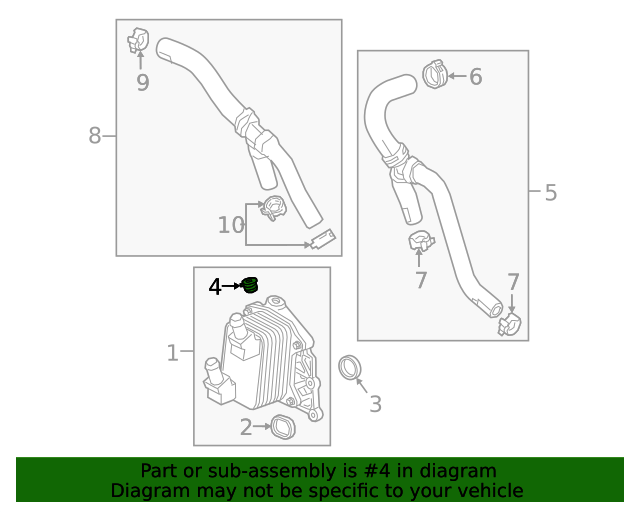 9
8
10
6
5
7
7
4
1
3
2

Part or sub-assembly is #4 in diagram
Diagram may not be specific to your vehicle