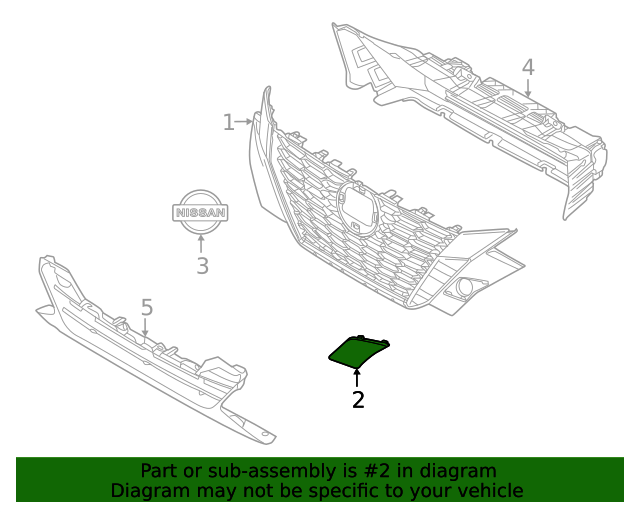 4

1

NISSAN

3

5

2

Part or sub-assembly is #2 in diagram
Diagram may not be specific to your vehicle