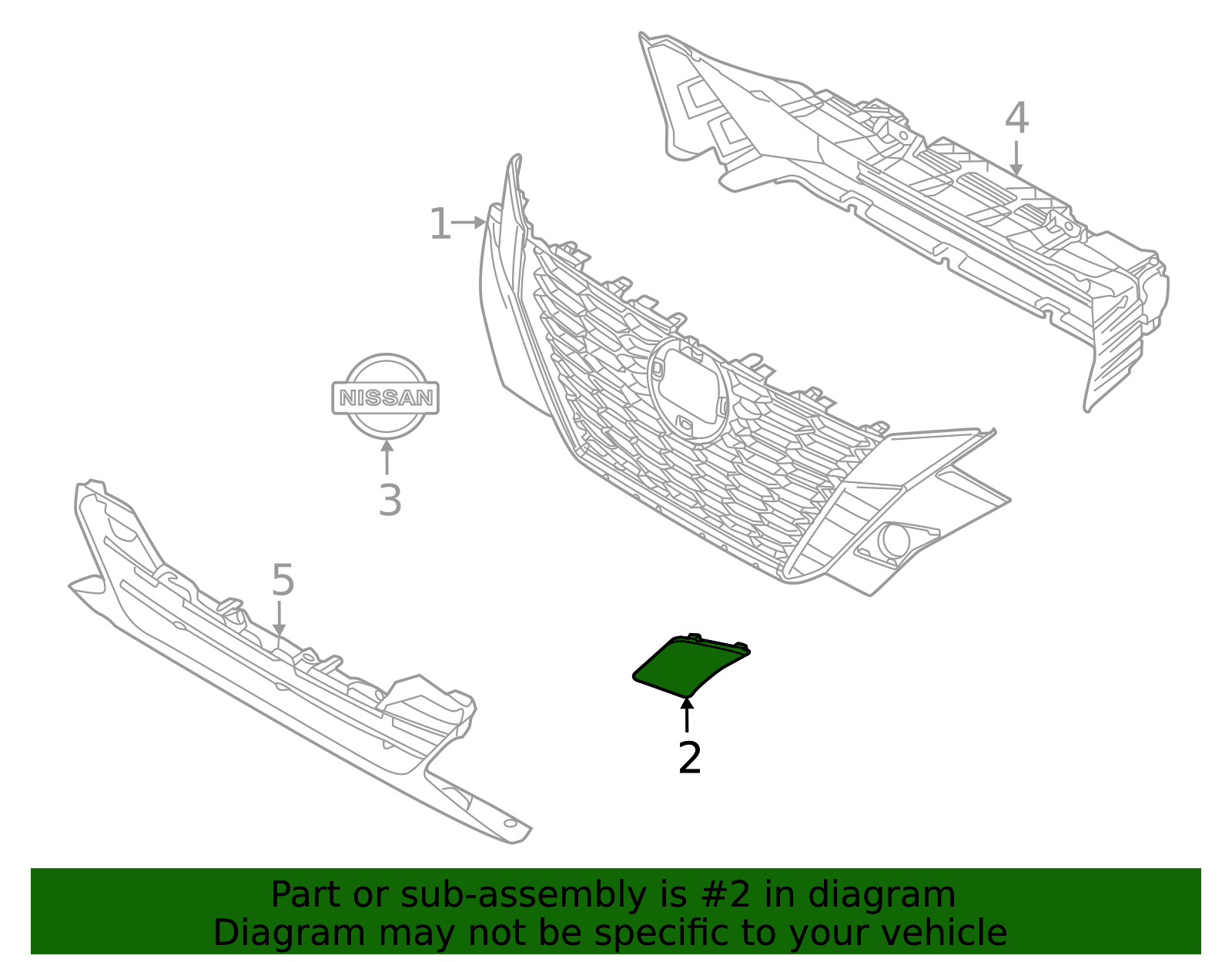 4

1

NISSAN

3

5

2

Part or sub-assembly is #2 in diagram
Diagram may not be specific to your vehicle