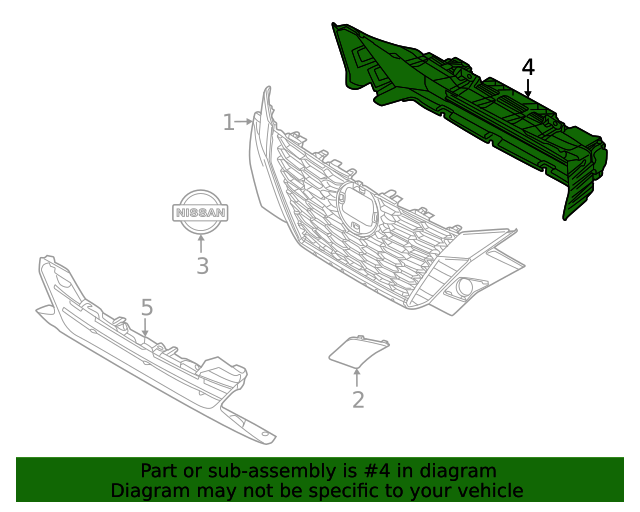 4
1
NISSAN
3
5
2
Part or sub-assembly is #4 in diagram
Diagram may not be specific to your vehicle