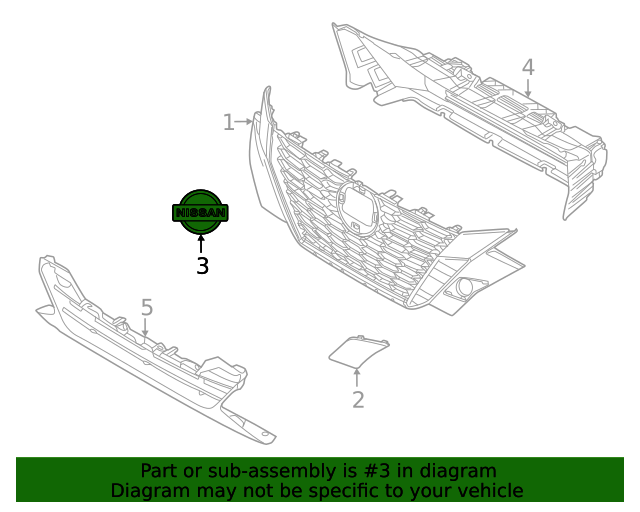 4

1

NISSAN

3

5

2

Part or sub-assembly is #3 in diagram
Diagram may not be specific to your vehicle