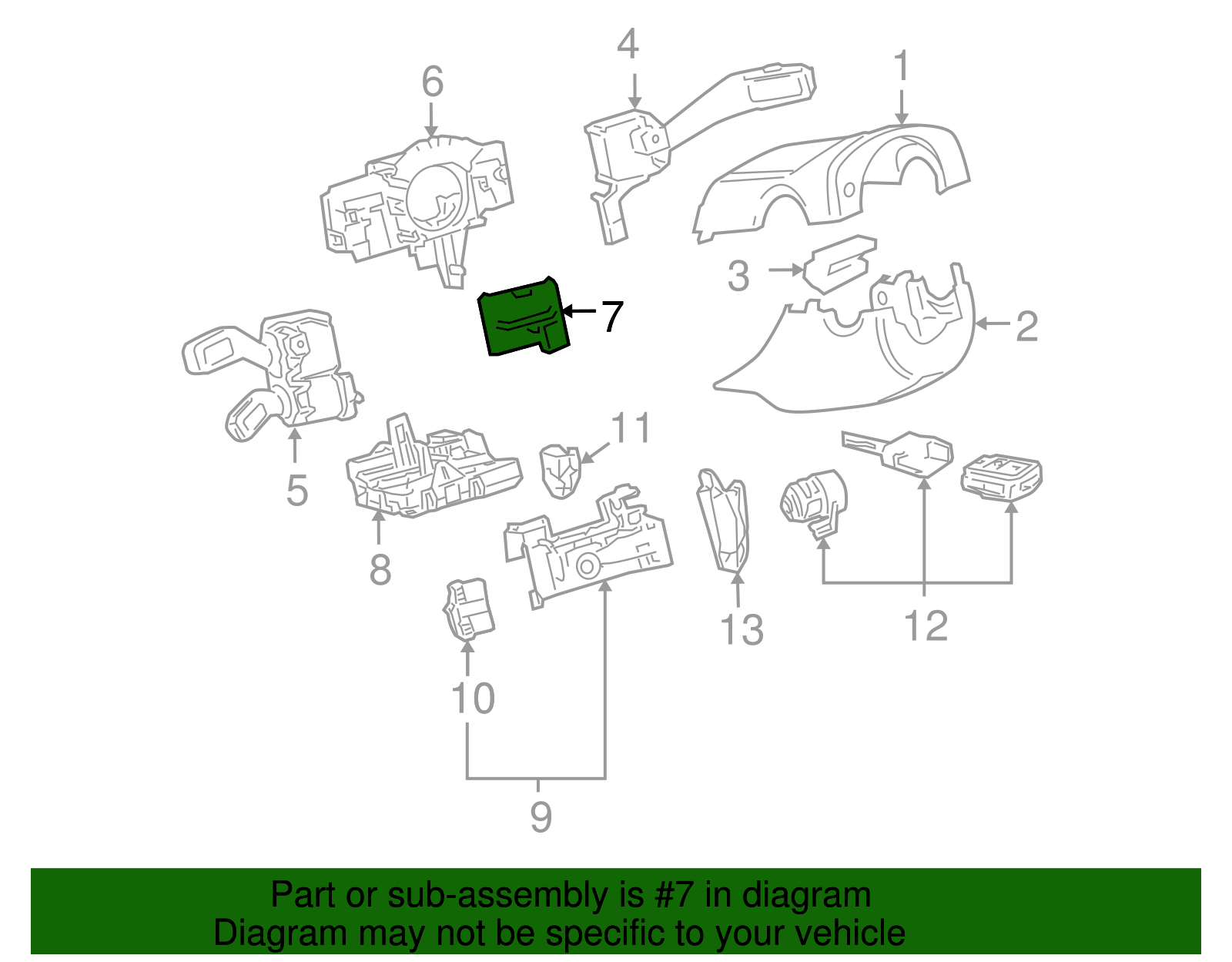 4
1
6
3
7
2
11
5
8
13
12
10
9

Part or sub-assembly is #7 in diagram
Diagram may not be specific to your vehicle