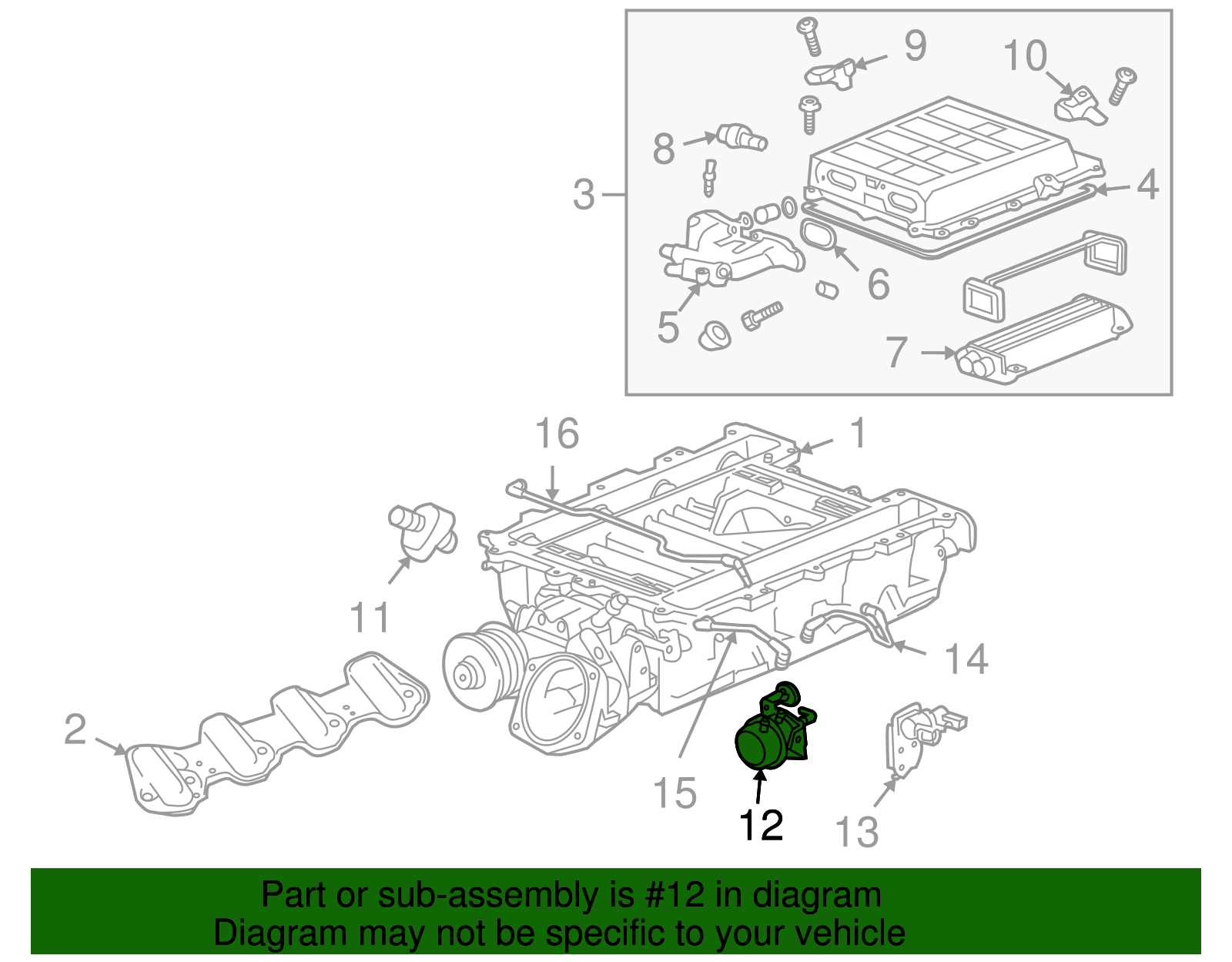 9
10
8
3
4
6
5
7
16
1
11
14
2
15
12
13

Part or sub-assembly is #12 in diagram
Diagram may not be specific to your vehicle