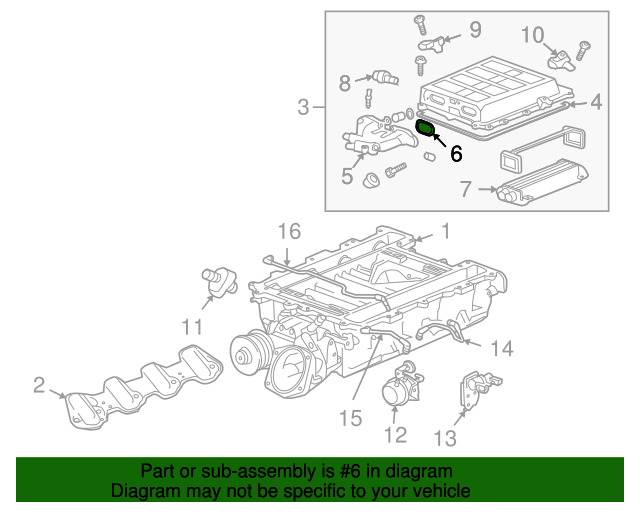 9
10
8
3
4
6
5
7
16
1
11
14
2
15
12
13

Part or sub-assembly is #6 in diagram
Diagram may not be specific to your vehicle