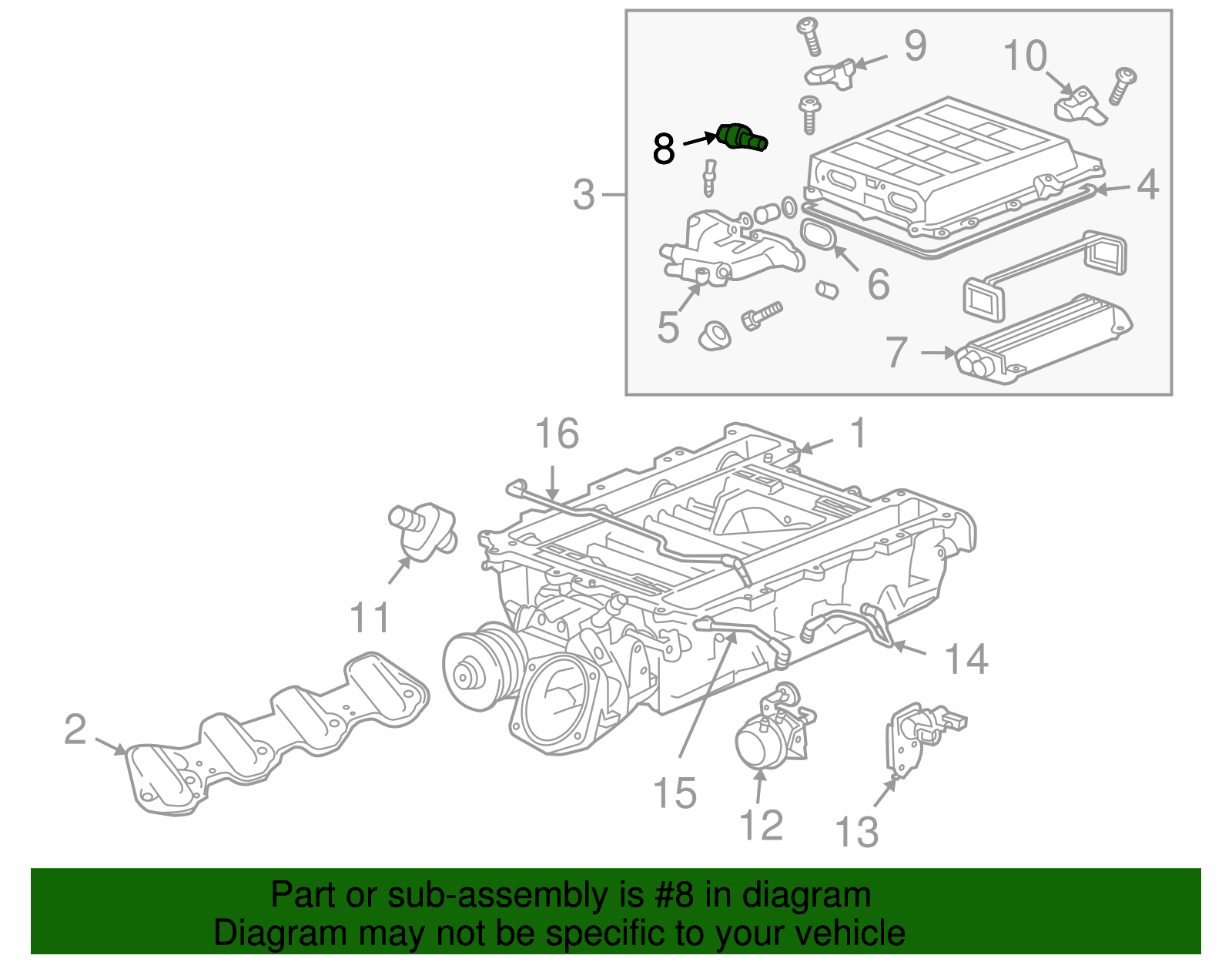 9
10
8
3
4
6
5
7
16
1
11
14
2
15
12
13

Part or sub-assembly is #8 in diagram
Diagram may not be specific to your vehicle