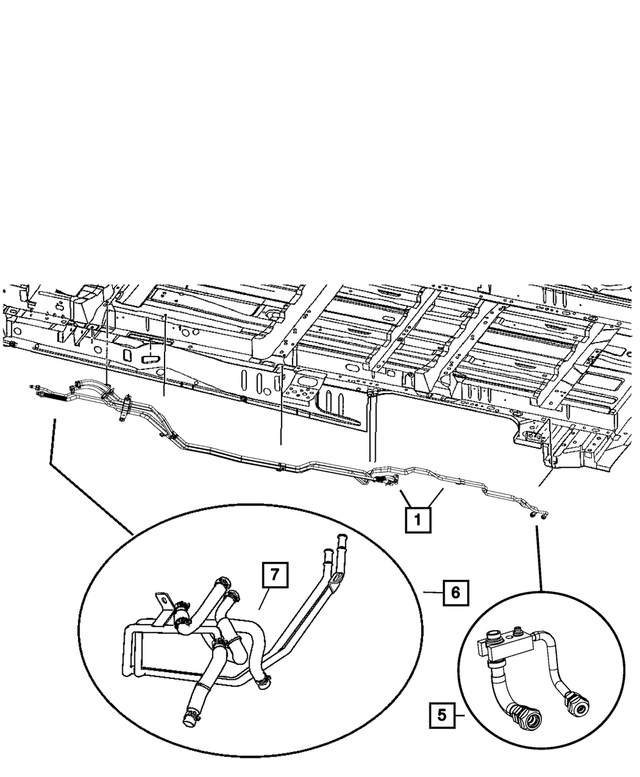 1

7

6

5