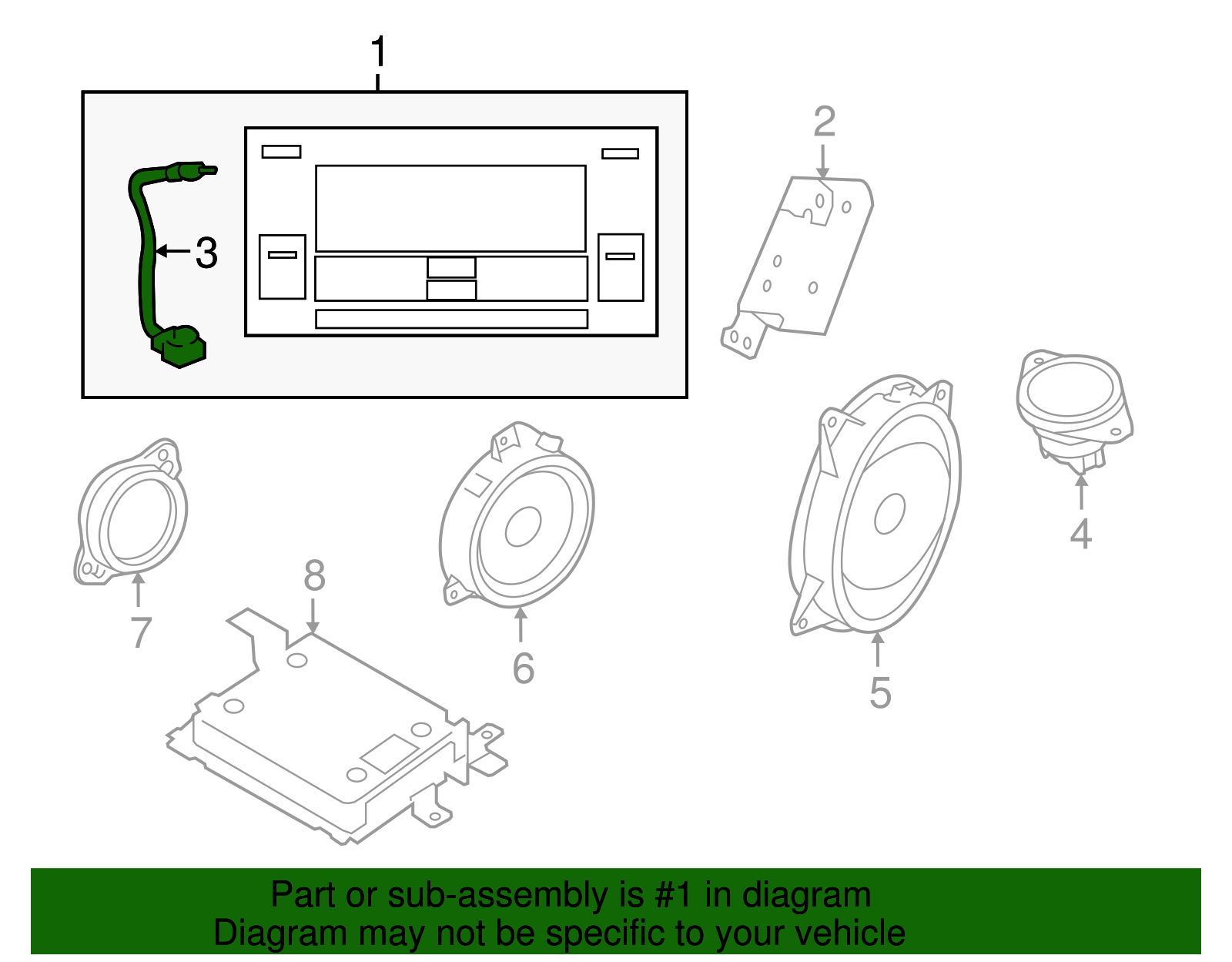 1

2

3

4

7

8

6

5

Part or sub-assembly is #1 in diagram
Diagram may not be specific to your vehicle