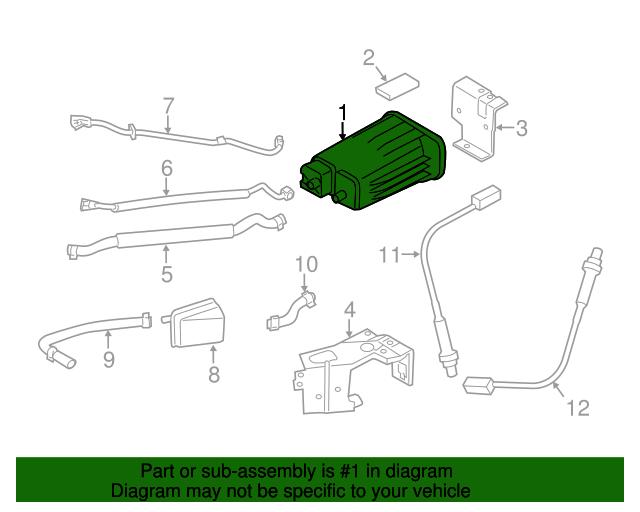 2
7
1
3
6
5
10
11
4
9
8
12

Part or sub-assembly is #1 in diagram
Diagram may not be specific to your vehicle