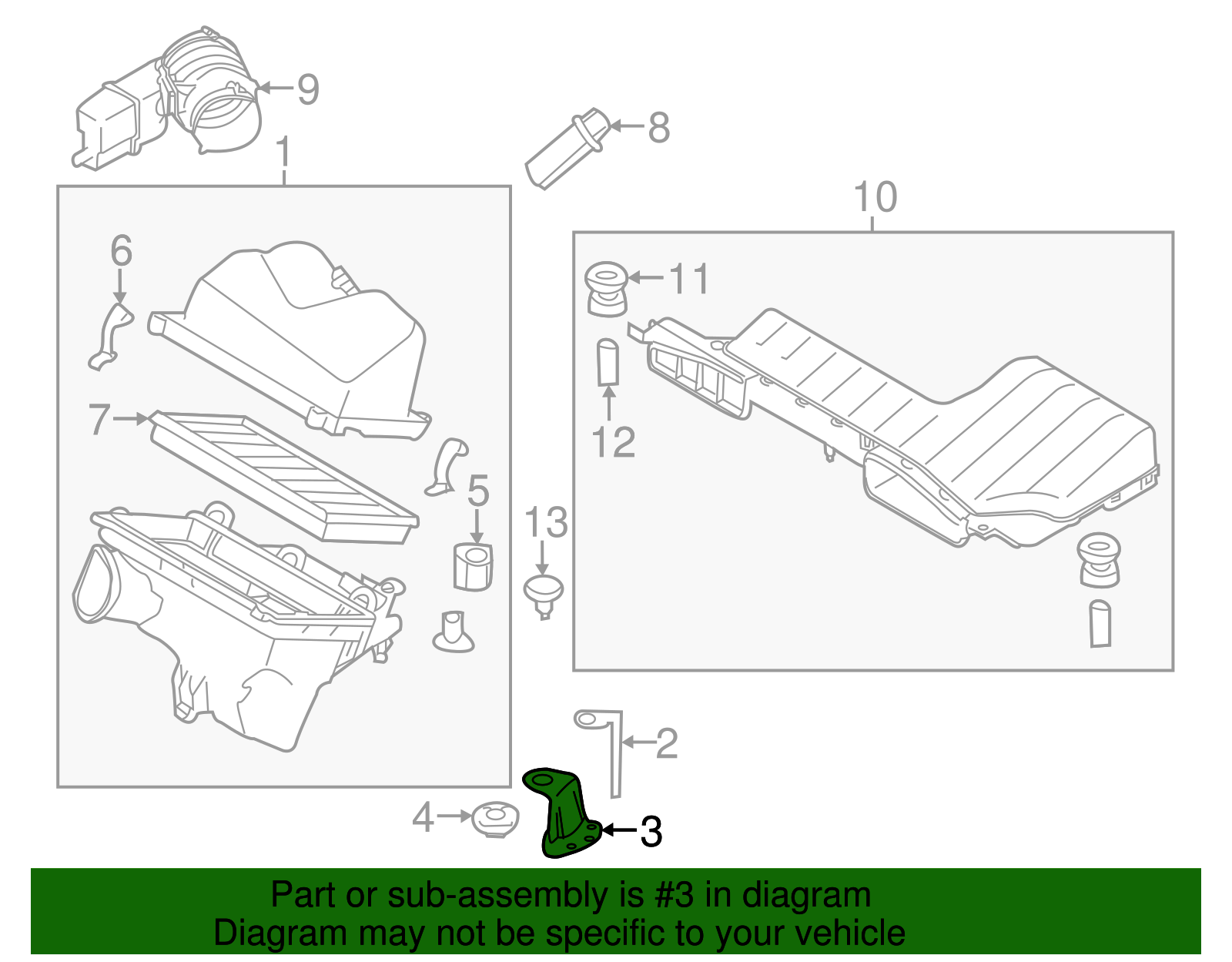 9
8
1
10
6
11
7
12
5
13
2
4
3

Part or sub-assembly is #3 in diagram
Diagram may not be specific to your vehicle