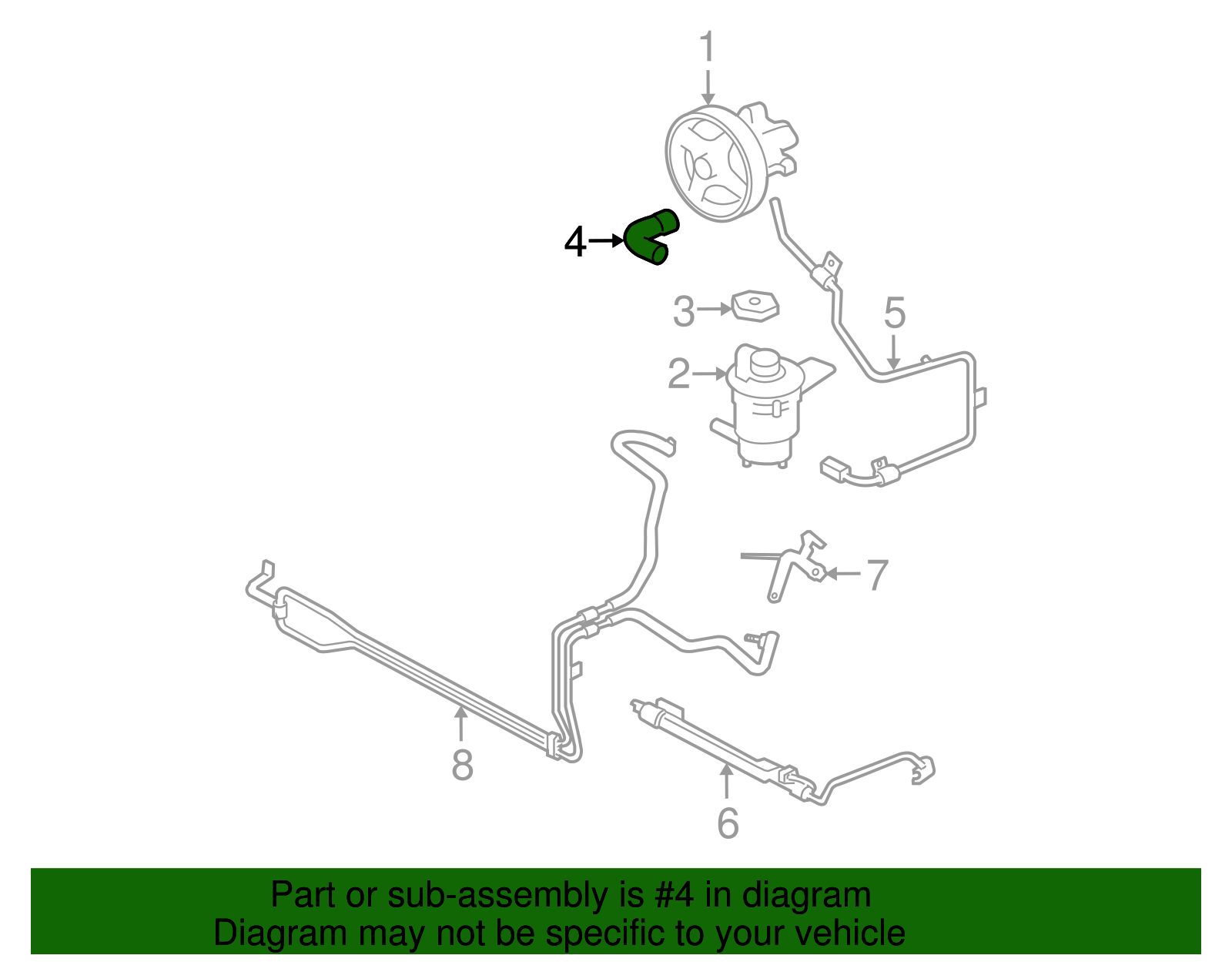 1
4
3
5
2
7
8
6
Part or sub-assembly is #4 in diagram
Diagram may not be specific to your vehicle