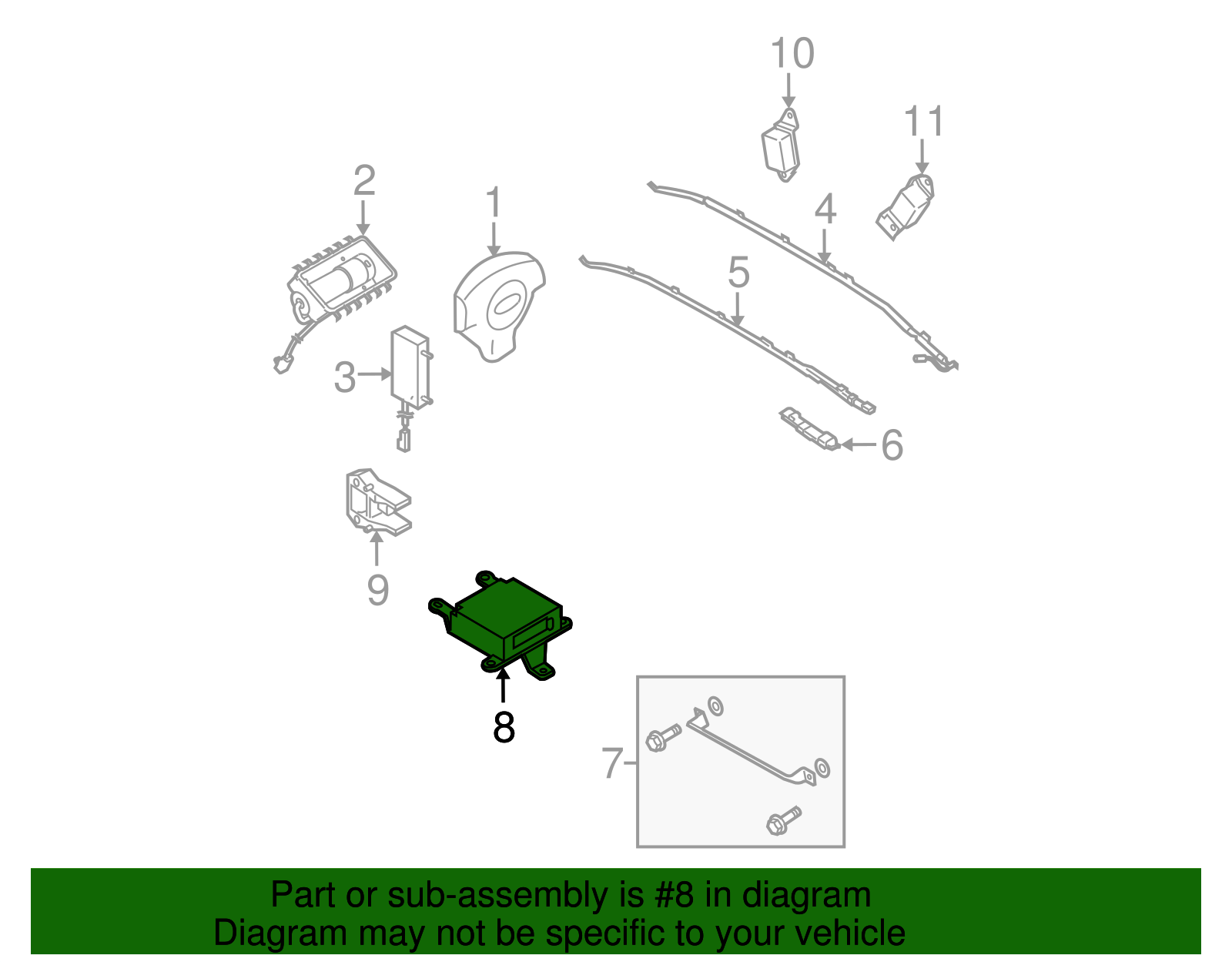 10

11

2

1

4

5

3

6

9

8

7

Part or sub-assembly is #8 in diagram
Diagram may not be specific to your vehicle