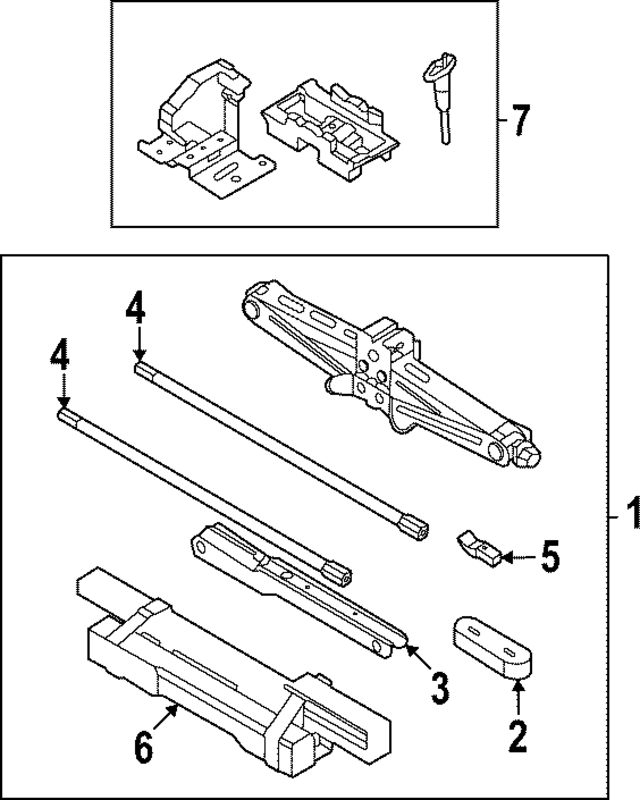 7
4
4
1
5
3
2
6