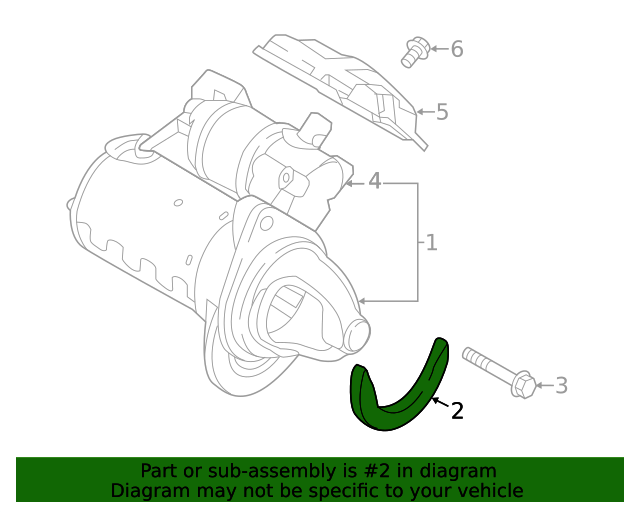 6
5
4
1
3
2

Part or sub-assembly is #2 in diagram
Diagram may not be specific to your vehicle