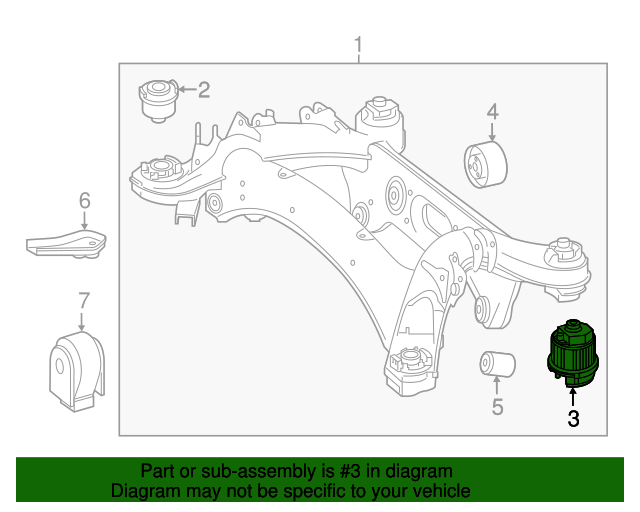 1
2
4
6
7
5
3

Part or sub-assembly is #3 in diagram
Diagram may not be specific to your vehicle