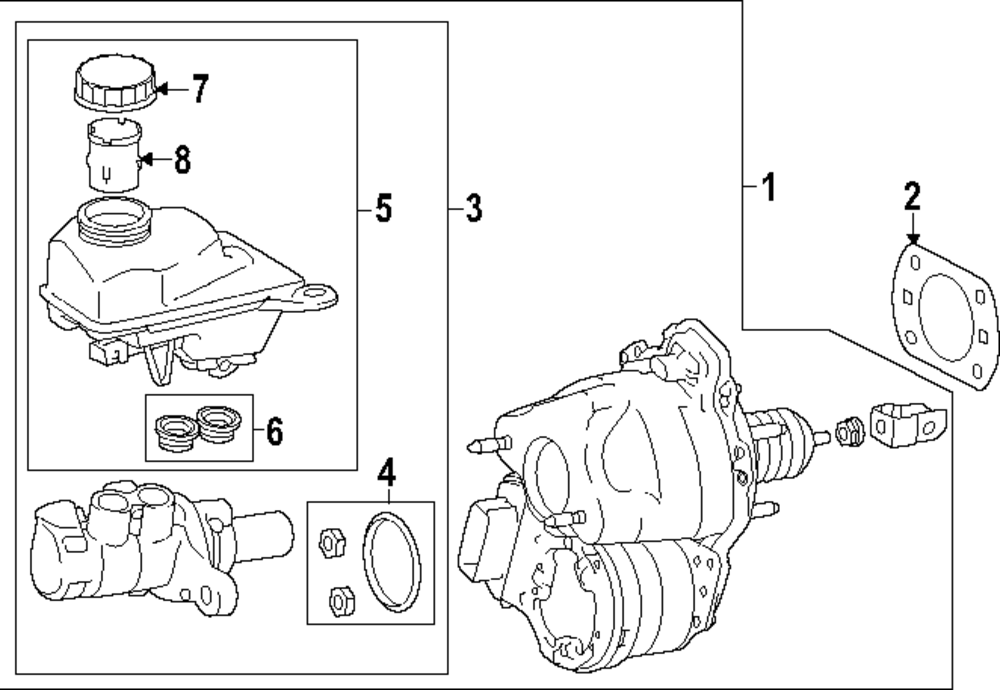 7
8
5
3
1
2
6
4