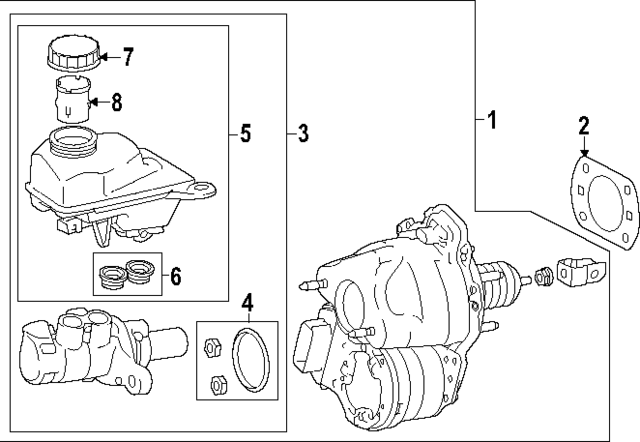 7
8
5
3
1
2
6
4