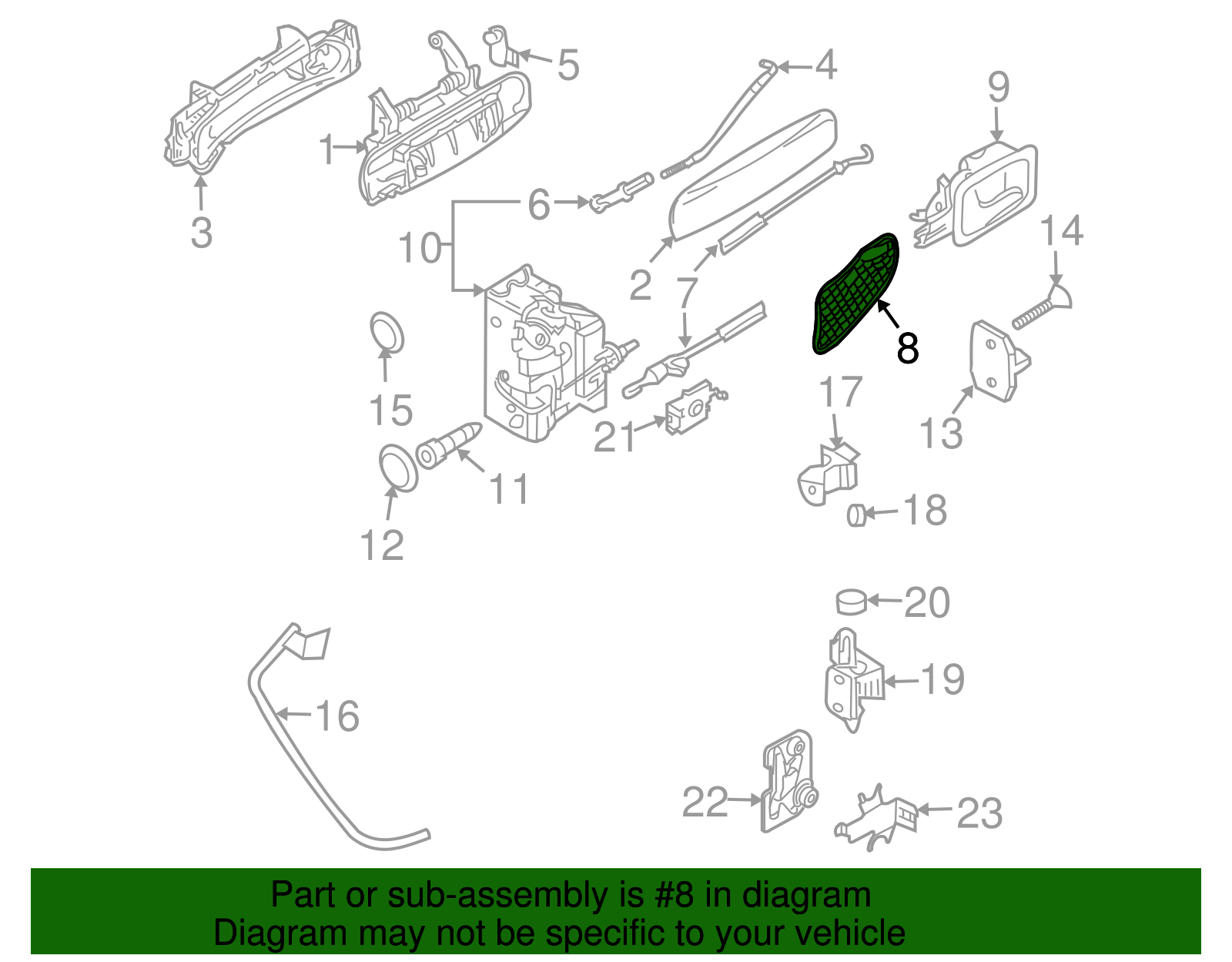 5
4
9
1
3
6
10
2
7
14
8
15
17
13
21
11
12
18
20
19
16
22
23

Part or sub-assembly is #8 in diagram
Diagram may not be specific to your vehicle