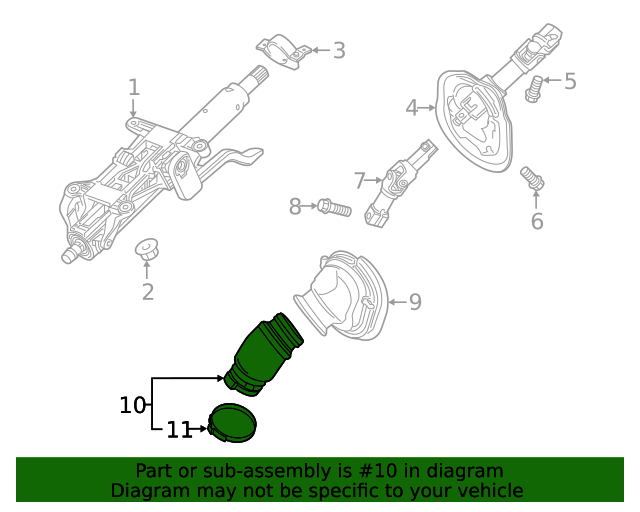 3
1
5
4
7
8
6
2
9
10
11

Part or sub-assembly is #10 in diagram
Diagram may not be specific to your vehicle