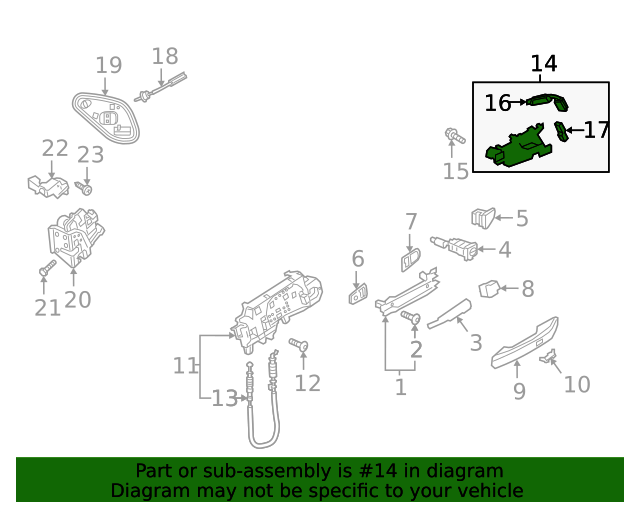 19
18
14
16
17
15
22
23
5
7
4
6
8
21
20
2
3
11
12
1
9
10
13

Part or sub-assembly is #14 in diagram
Diagram may not be specific to your vehicle