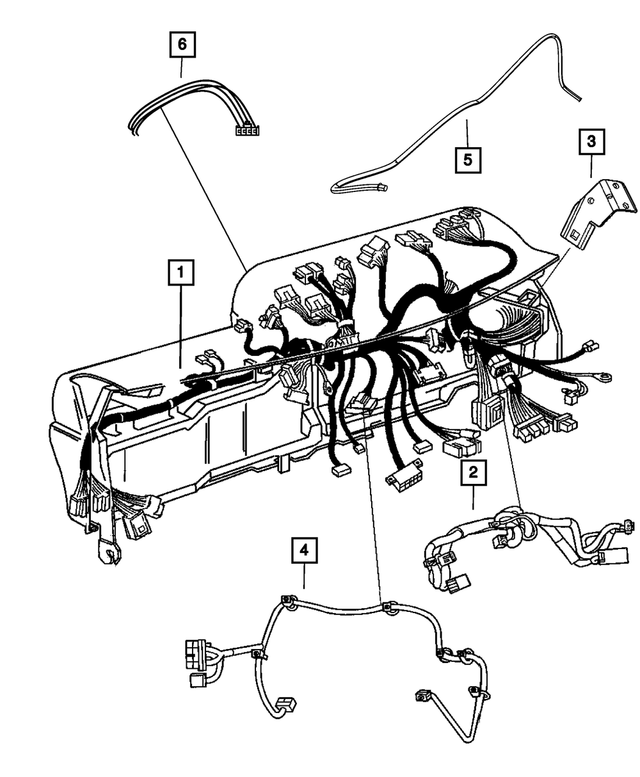 6
5
3
1
2
4