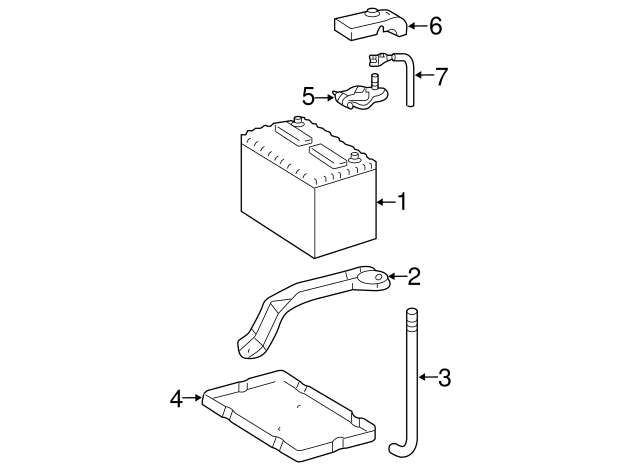 6
7
5
1
2
3
4