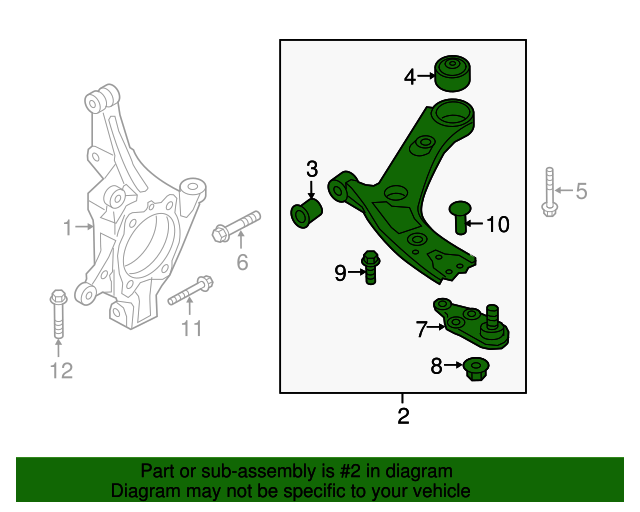 4
3
5
1
10
6
9
11
7
12
8
2

Part or sub-assembly is #2 in diagram
Diagram may not be specific to your vehicle