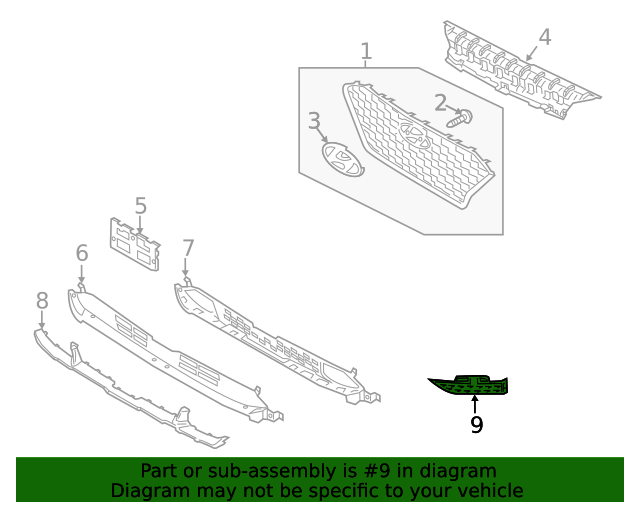 1
4
2
3
5
6
7
8
9

Part or sub-assembly is #9 in diagram
Diagram may not be specific to your vehicle