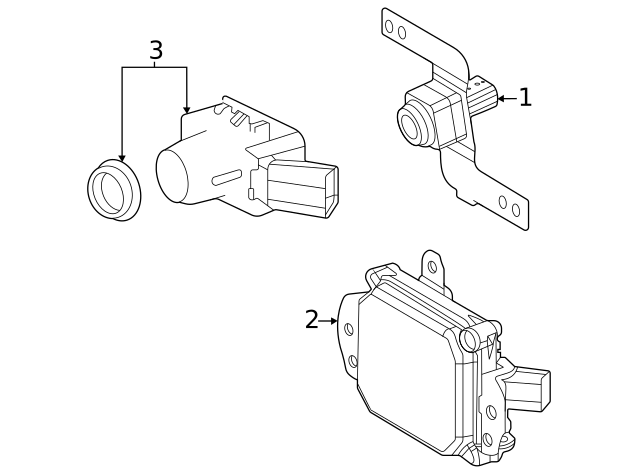 3
1
2