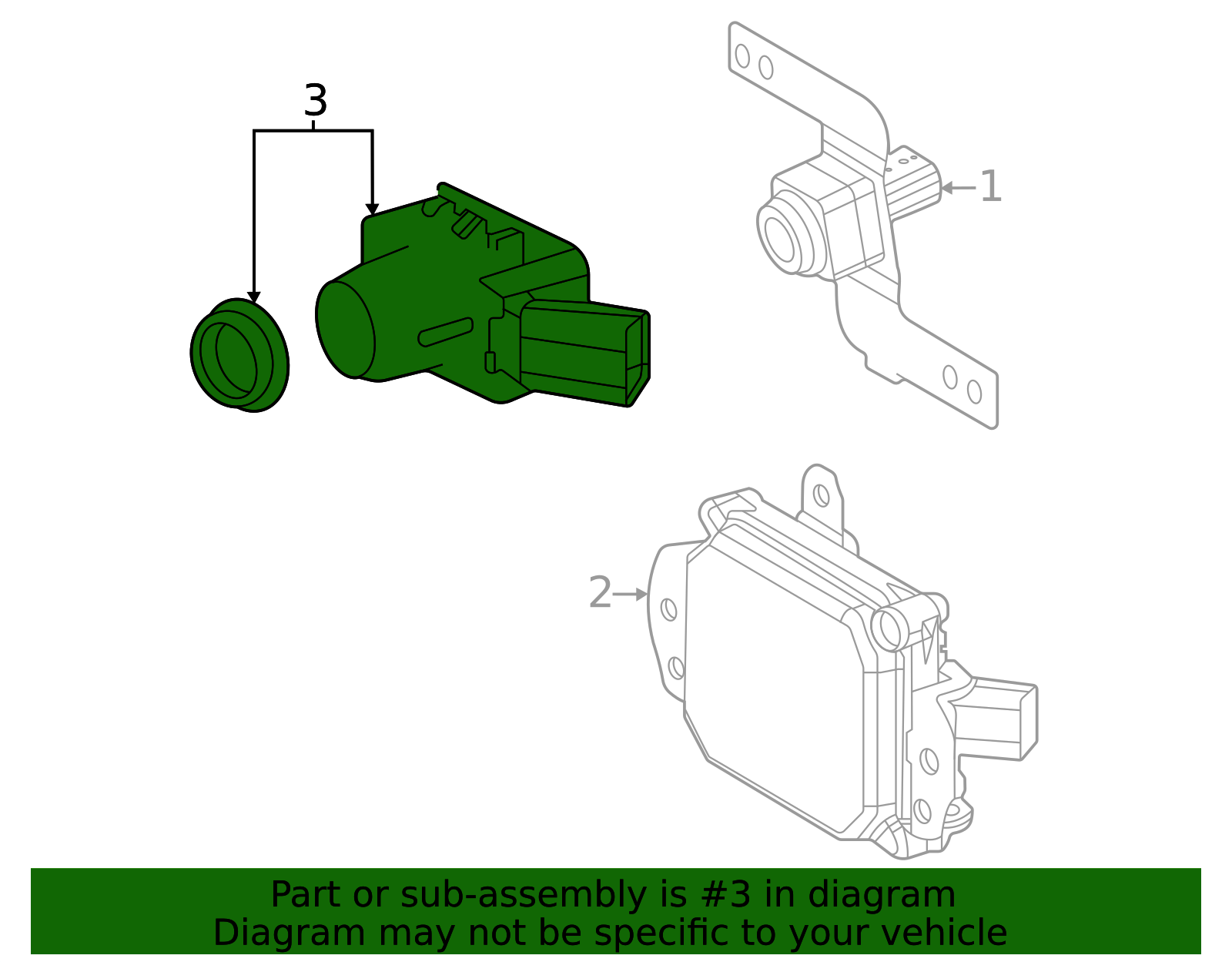 3

1

2

Part or sub-assembly is #3 in diagram
Diagram may not be specific to your vehicle