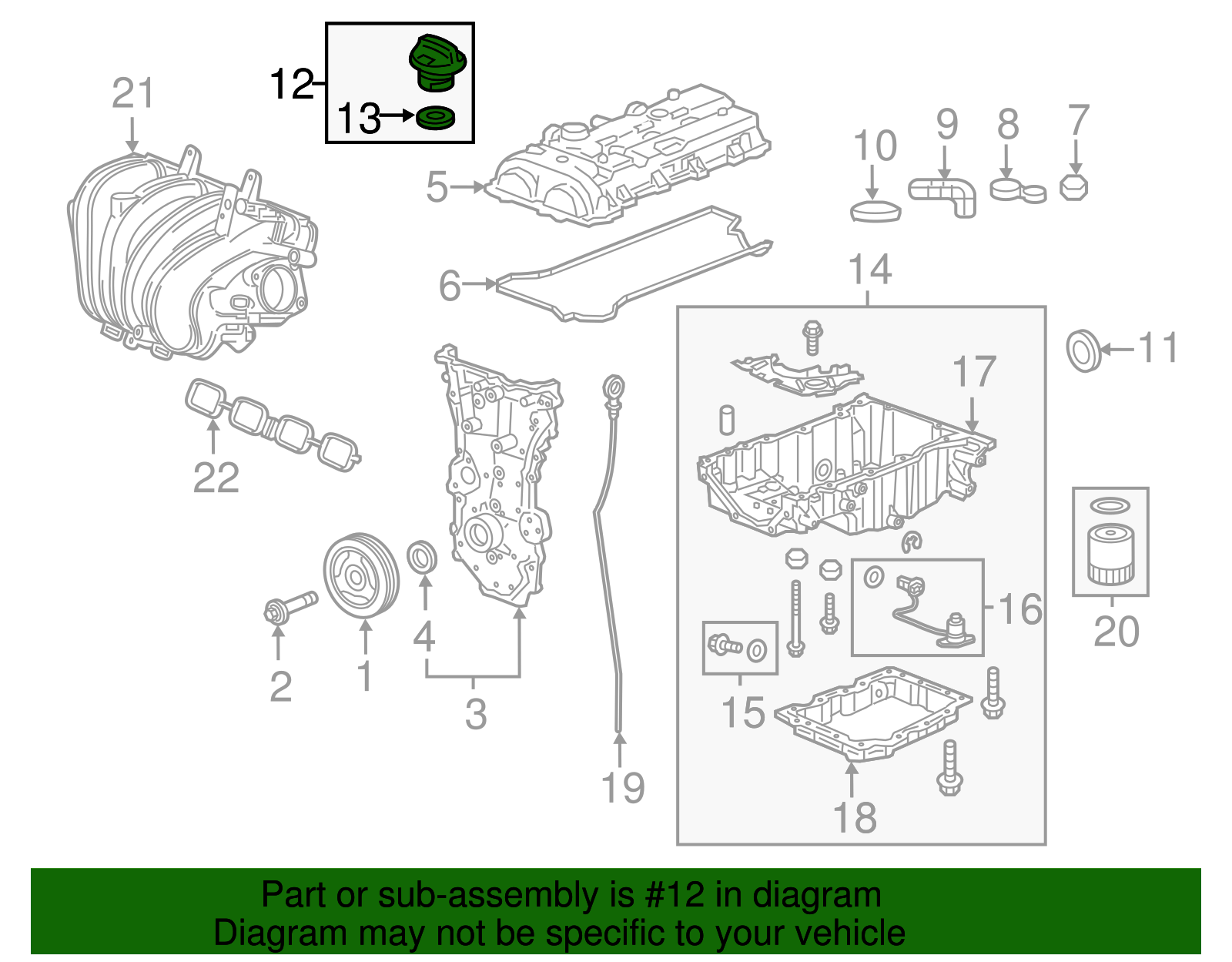 12
13
21
5
10
9
8
7
6
14
11
17
22
16
20
4
2
1
3
15
19
18

Part or sub-assembly is #12 in diagram
Diagram may not be specific to your vehicle