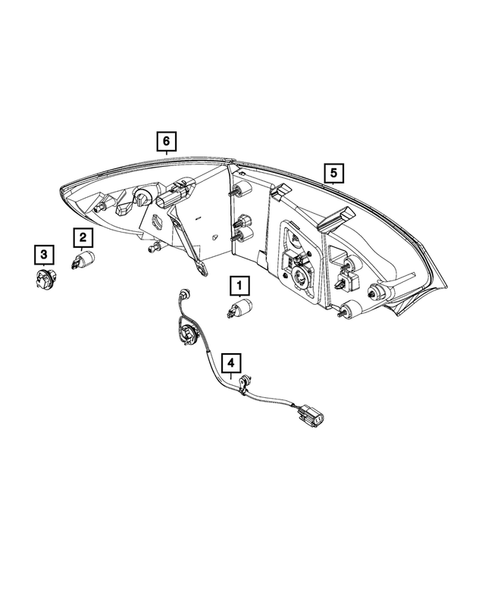 6
5
2
3
1
4