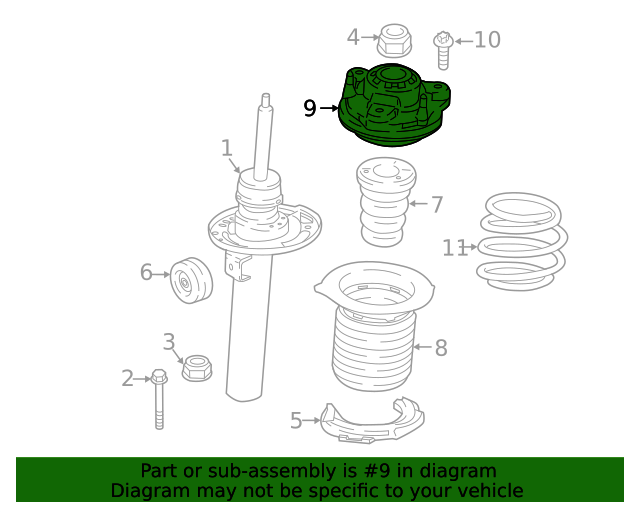 4
10
9
1
7
11
6
8
3
2
5

Part or sub-assembly is #9 in diagram
Diagram may not be specific to your vehicle